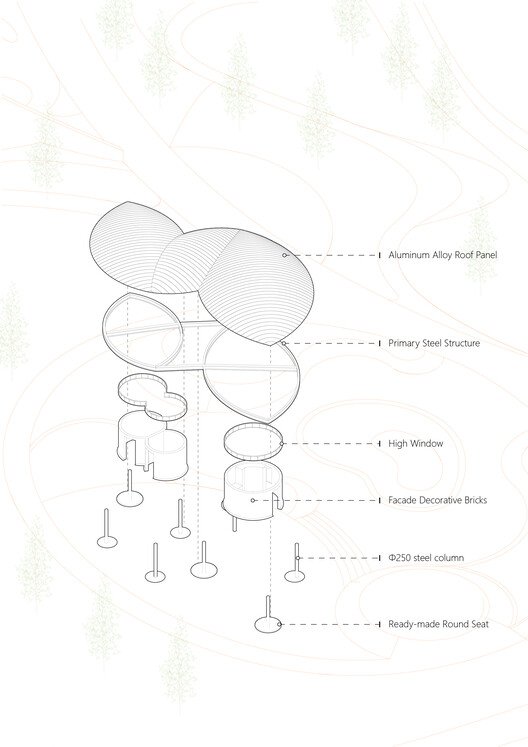 Aluminum Alloy Roof Panel

Primary Steel Structure

High Window

Facade Decorative Bricks

Φ250 steel column

Ready-made Round Seat