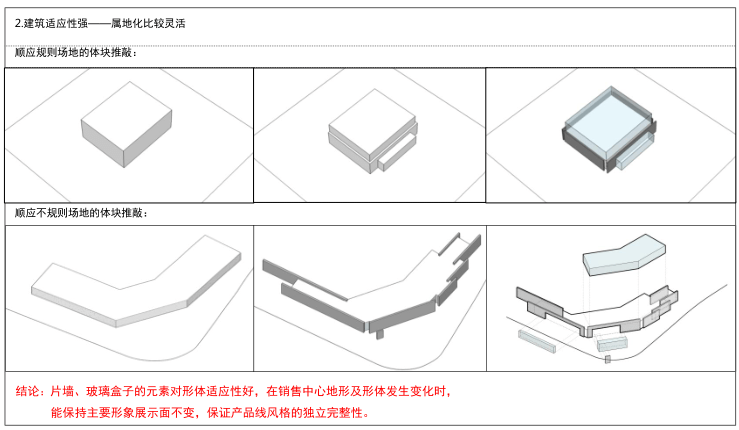 2.建筑适应性强——属地化比较灵活

顺应规则场地的体块推敲：

顺应不规则场地的体块推敲：

结论：片墙、玻璃盒子的元素对形体适应性好，在销售中心地形及形体发生变化时，能保持主要形象展示面不变，保证产品线风格的独立完整性。