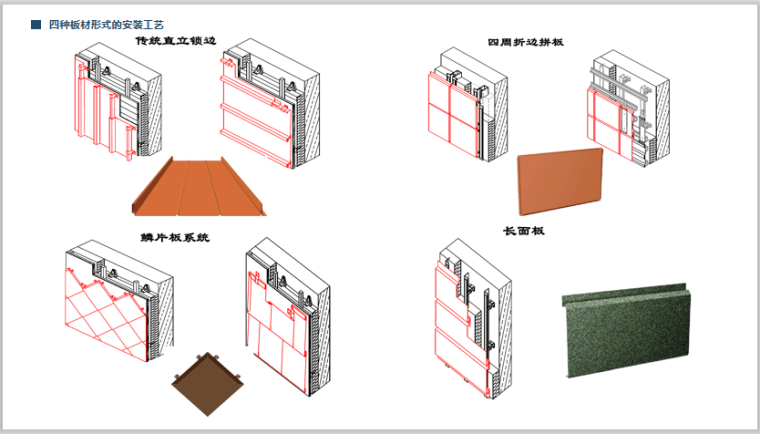 四种板材形式的安装工艺

传统直立锁边

四周折边拼板

鳞片板系统

长面板